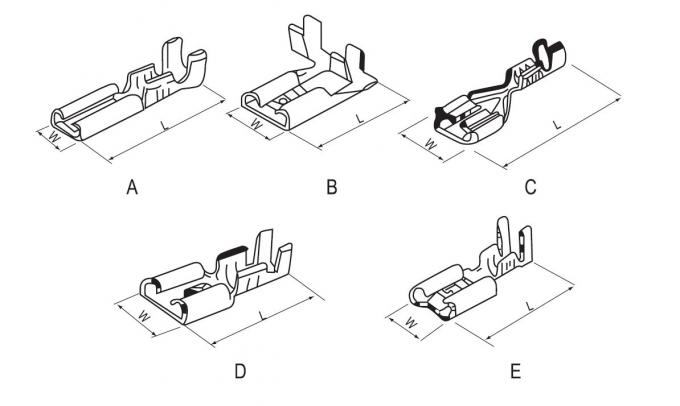 W
L
A
W
L
B
W
L
C
W
L
D
W
L
E